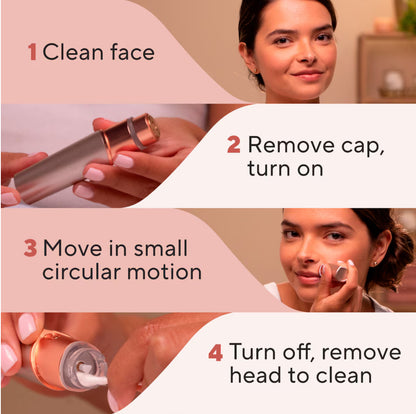 1 Clean face

2 Remove cap, turn on

3 Move in small circular motion

4 Turn off, remove head to clean